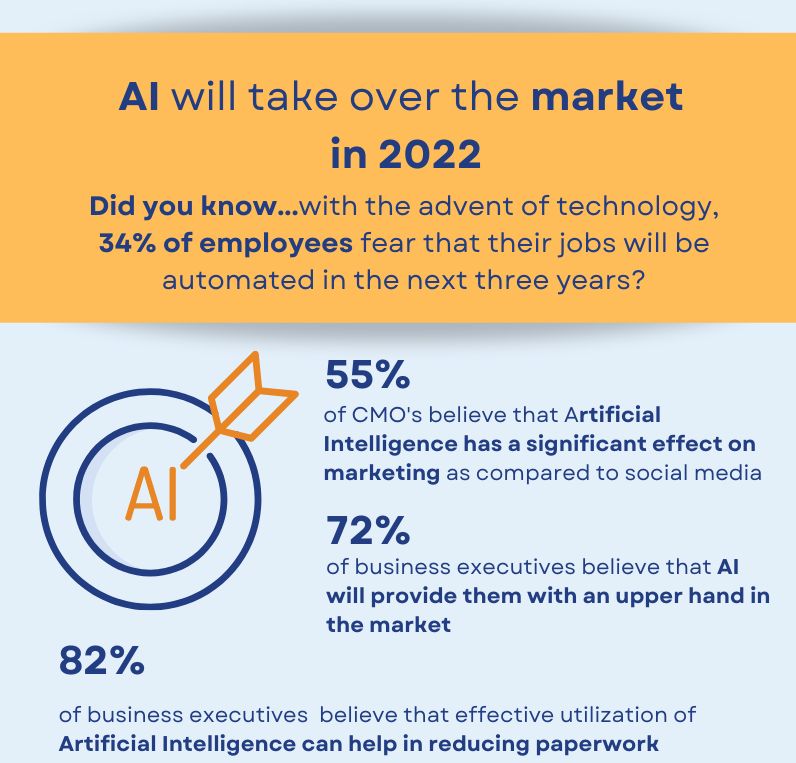 AI will take over the market in 2022

Did you know...with the advent of technology, 34% of employees fear that their jobs will be automated in the next three years?

AI

55%
of CMO's believe that Artificial Intelligence has a significant effect on marketing as compared to social media

72%
of business executives believe that AI will provide them with an upper hand in the market

82%
of business executives believe that effective utilization of Artificial Intelligence can help in reducing paperwork