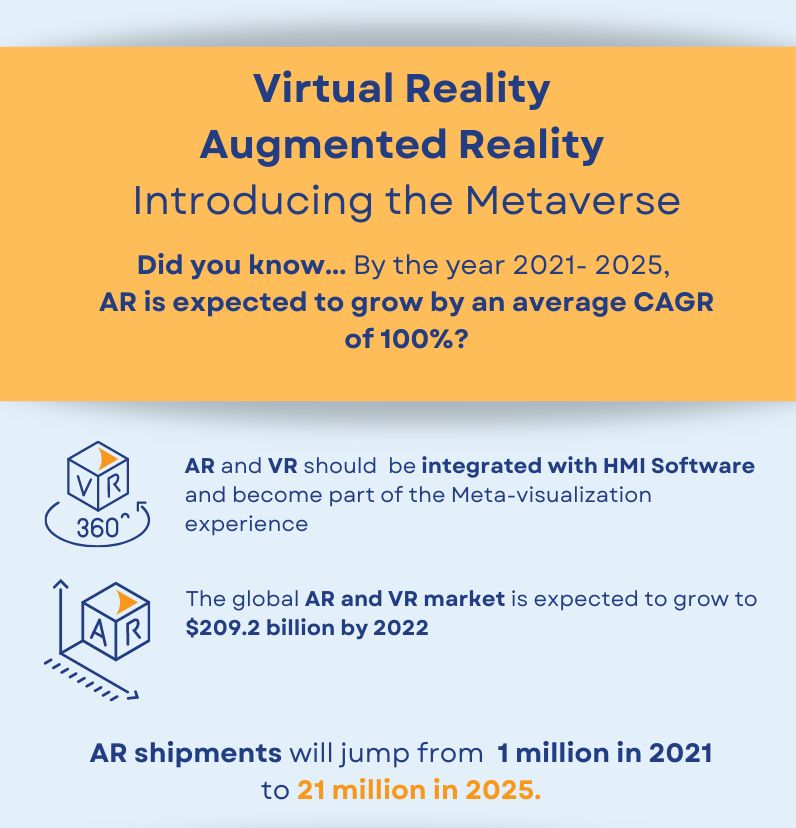 Virtual Reality
Augmented Reality
Introducing the Metaverse

Did you know... By the year 2021- 2025, AR is expected to grow by an average CAGR of 100%?

VR
360°

AR and VR should be integrated with HMI Software and become part of the Meta-visualization experience

AR

The global AR and VR market is expected to grow to $209.2 billion by 2022

AR shipments will jump from 1 million in 2021 to 21 million in 2025.