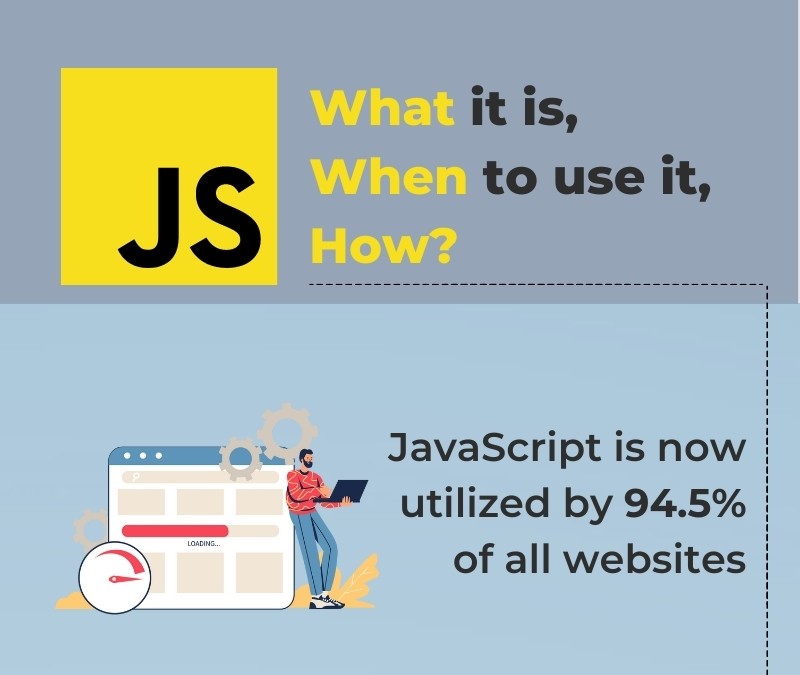 JS

What it is,
When to use it,
How?

LOADING...

JavaScript is now utilized by 94.5% of all websites