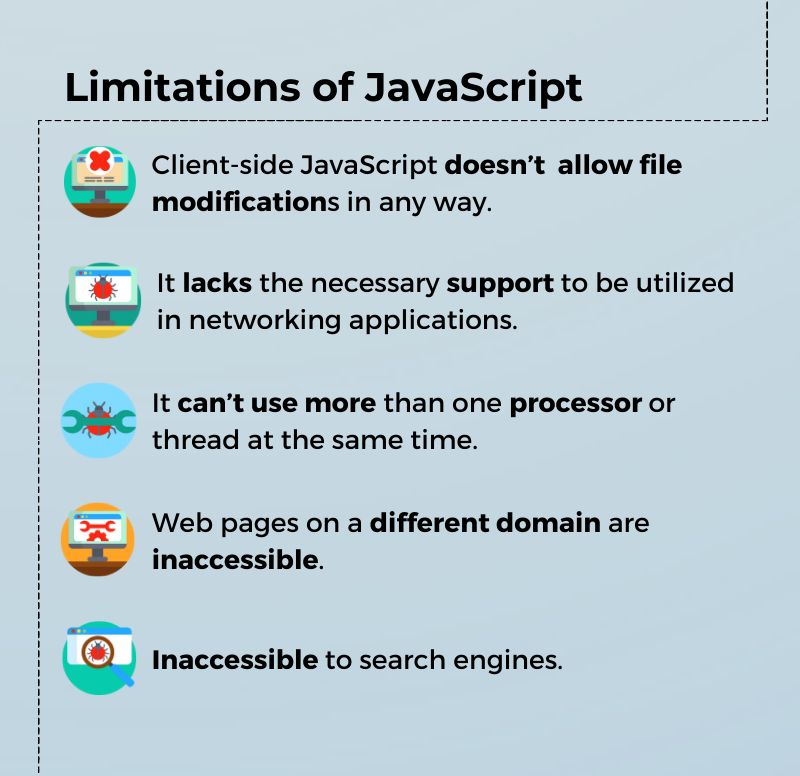 Limitations of JavaScript

Client-side JavaScript doesn't allow file modifications in any way.

It lacks the necessary support to be utilized in networking applications.

It can't use more than one processor or thread at the same time.

Web pages on a different domain are inaccessible.

Inaccessible to search engines.